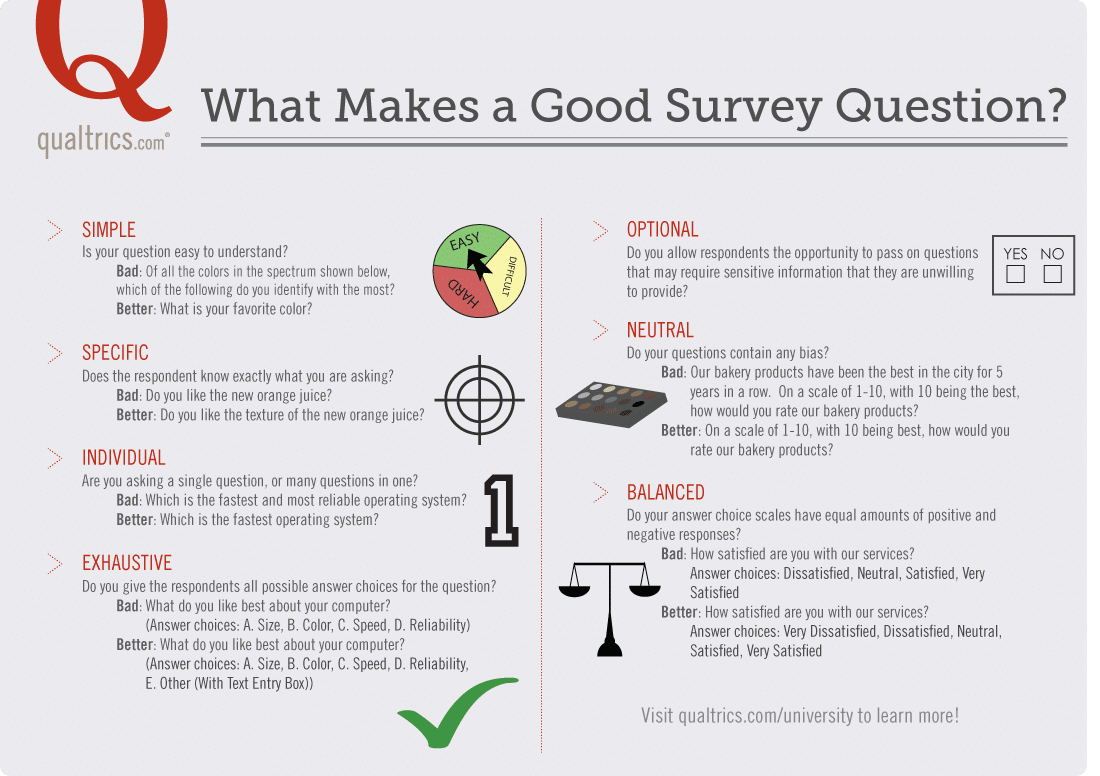 Q
qualtrics.com®

What Makes a Good Survey Question?

SIMPLE
Is your question easy to understand?
Bad: Of all the colors in the spectrum shown below, which of the following do you identify with the most?
Better: What is your favorite color?

EASY
DIFFICULT
HARD

SPECIFIC
Does the respondent know exactly what you are asking?
Bad: Do you like the new orange juice?
Better: Do you like the texture of the new orange juice?

INDIVIDUAL
Are you asking a single question, or many questions in one?
Bad: Which is the fastest and most reliable operating system?
Better: Which is the fastest operating system?

1

EXHAUSTIVE
Do you give the respondents all possible answer choices for the question?
Bad: What do you like best about your computer? (Answer choices: A. Size, B. Color, C. Speed, D. Reliability)
Better: What do you like best about your computer? (Answer choices: A. Size, B. Color, C. Speed, D. Reliability, E. Other (With Text Entry Box))

OPTIONAL
Do you allow respondents the opportunity to pass on questions that may require sensitive information that they are unwilling to provide?

YES NO

NEUTRAL
Do your questions contain any bias?
Bad: Our bakery products have been the best in the city for 5 years in a row. On a scale of 1-10, with 10 being the best, how would you rate our bakery products?
Better: On a scale of 1-10, with 10 being best, how would you rate our bakery products?

BALANCED
Do your answer choice scales have equal amounts of positive and negative responses?
Bad: How satisfied are you with our services?
Answer choices: Dissatisfied, Neutral, Satisfied, Very Satisfied
Better: How satisfied are you with our services?
Answer choices: Very Dissatisfied, Dissatisfied, Neutral, Satisfied, Very Satisfied

Visit qualtrics.com/university to learn more!